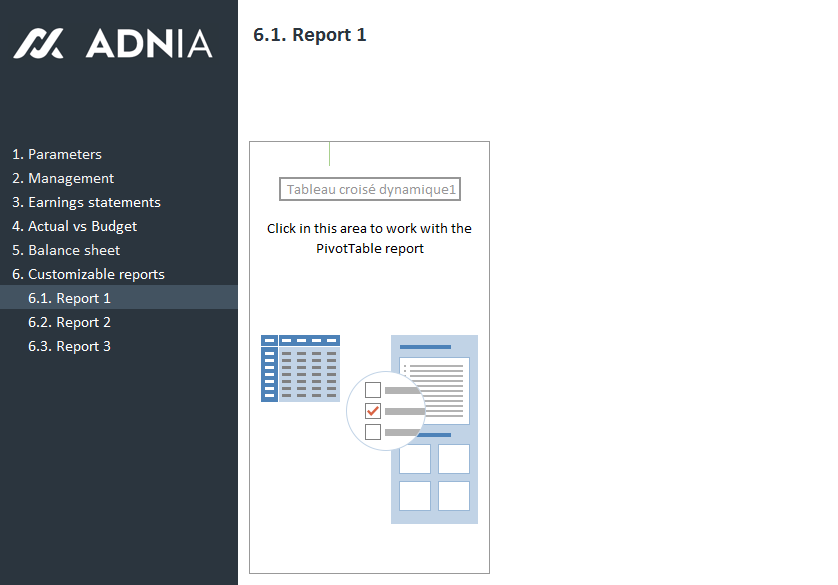 ADNIA

1. Parameters
2. Management
3. Earnings statements
4. Actual vs Budget
5. Balance sheet
6. Customizable reports
6.1. Report 1
6.2. Report 2
6.3. Report 3

6.1. Report 1

Tableau croisé dynamique1

Click in this area to work with the PivotTable report