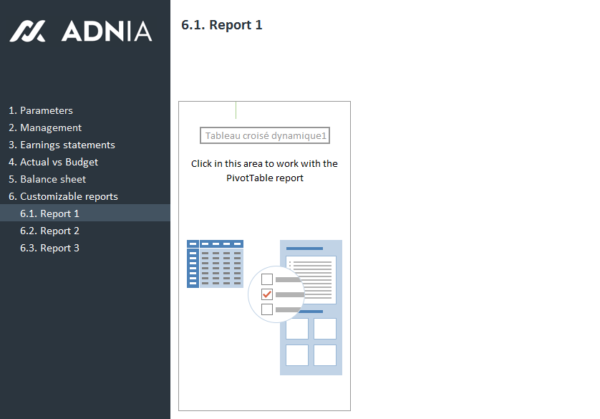 ADNIA

1. Parameters
2. Management
3. Earnings statements
4. Actual vs Budget
5. Balance sheet
6. Customizable reports
6.1. Report 1
6.2. Report 2
6.3. Report 3

6.1. Report 1

Tableau croisé dynamique1

Click in this area to work with the PivotTable report